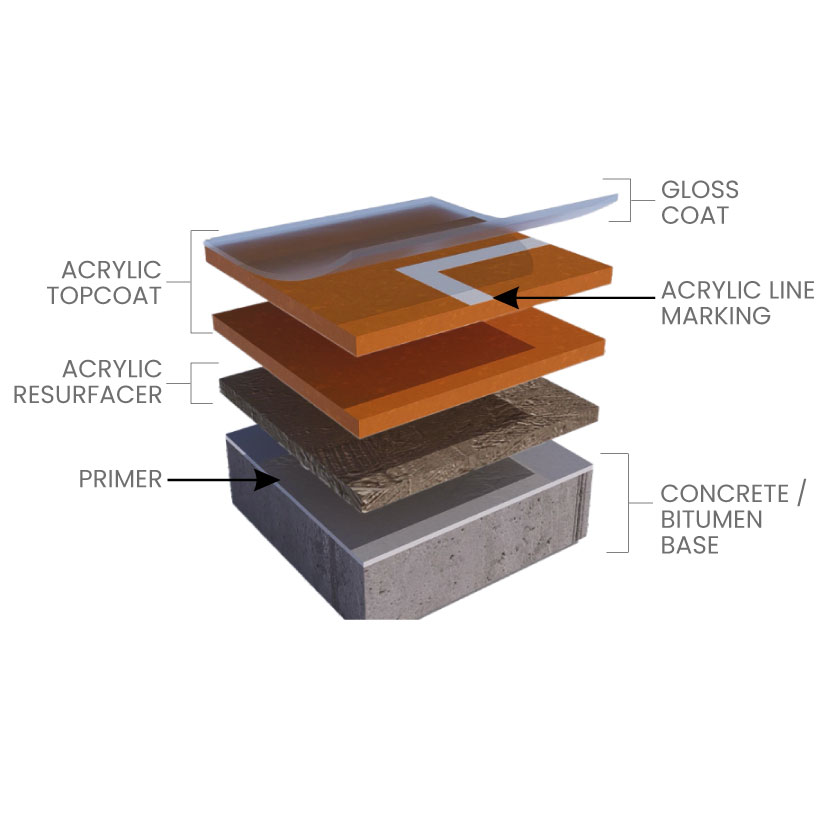 GLOSS COAT

ACRYLIC TOPCOAT

ACRYLIC LINE MARKING

ACRYLIC RESURFACER

PRIMER

CONCRETE / BITUMEN BASE